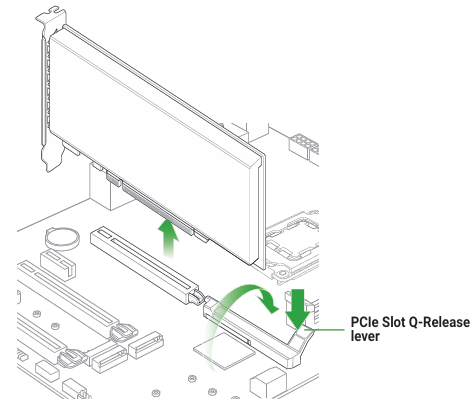 PCIe Slot Q-Release lever