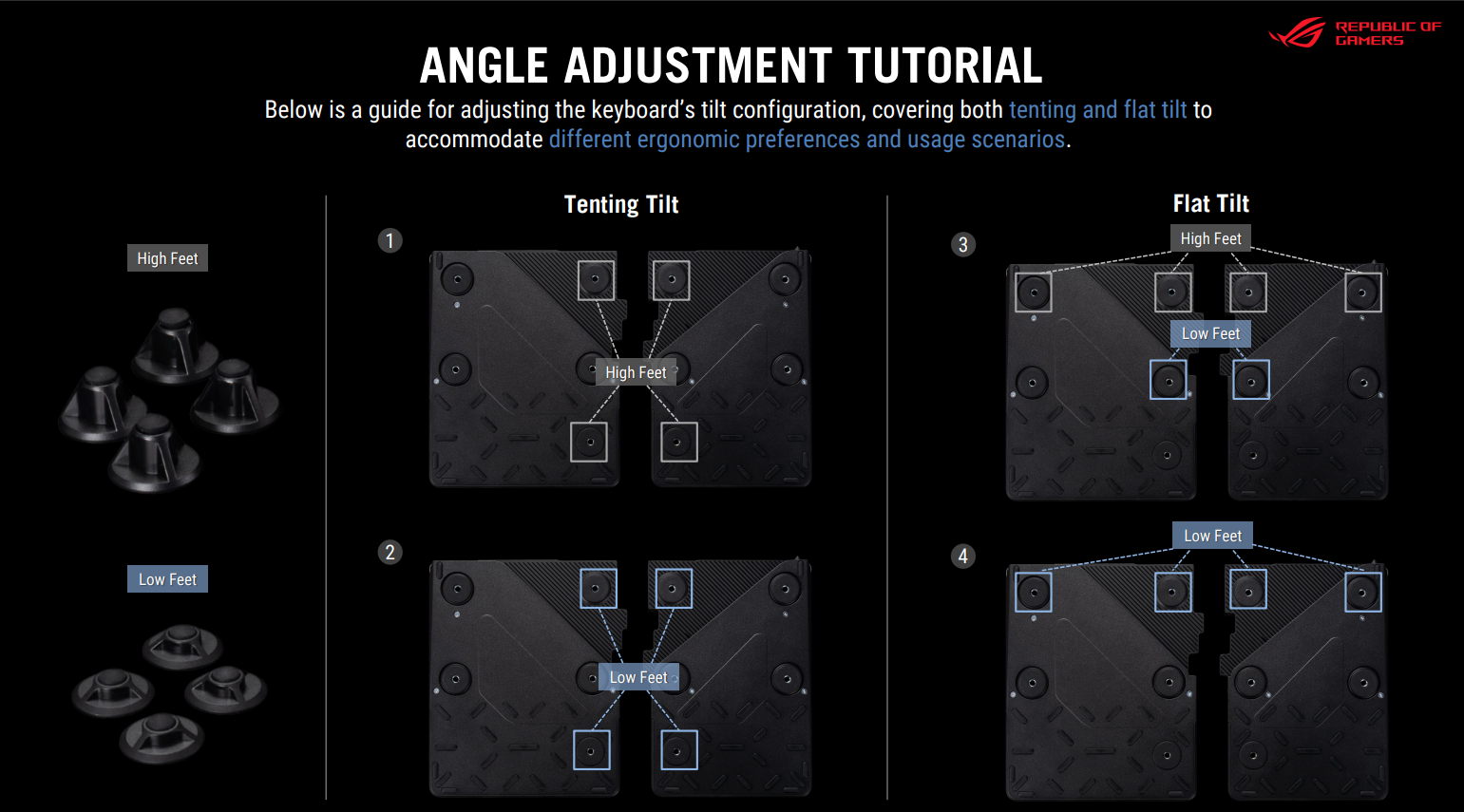 REPUBLIC OF GAMERS

ANGLE ADJUSTMENT TUTORIAL

Below is a guide for adjusting the keyboard's tilt configuration, covering both tenting and flat tilt to accommodate different ergonomic preferences and usage scenarios.

High Feet

Low Feet

Tenting Tilt

1

High Feet

2

Low Feet

Flat Tilt

3

High Feet

Low Feet

4

Low Feet